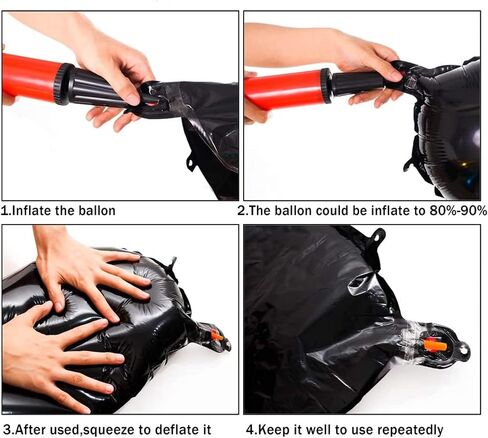 1.Inflate the ballon

2.The ballon could be inflate to 80%-90%

3.After used,squeeze to deflate it

4.Keep it well to use repeatedly