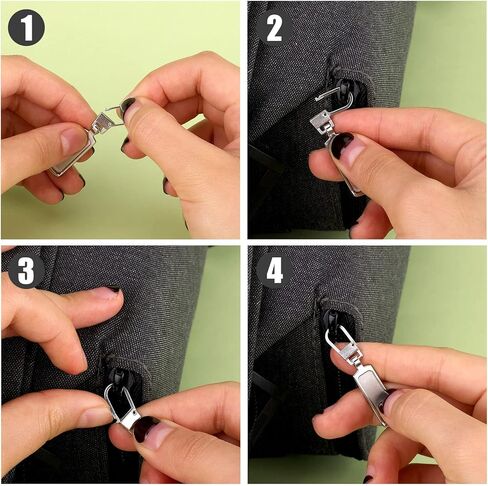 1
2
3
4