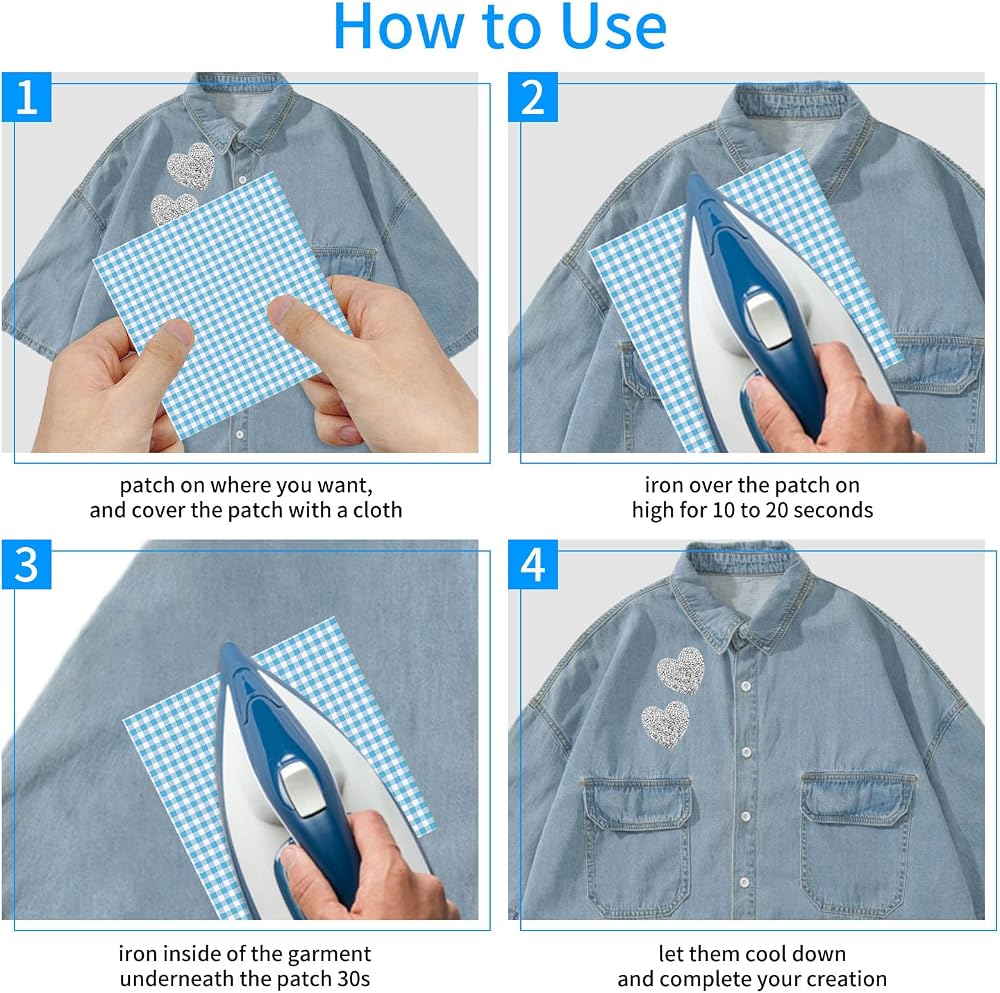 How to Use

1

patch on where you want, and cover the patch with a cloth

2

iron over the patch on high for 10 to 20 seconds

3

iron inside of the garment underneath the patch 30s

4

let them cool down and complete your creation