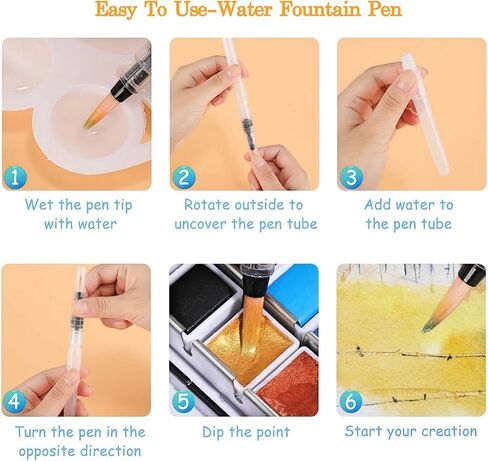 Easy To Use-Water Fountain Pen

1
Wet the pen tip with water

2
Rotate outside to uncover the pen tube

3
Add water to the pen tube

4
Turn the pen in the opposite direction

5
Dip the point

6
Start your creation