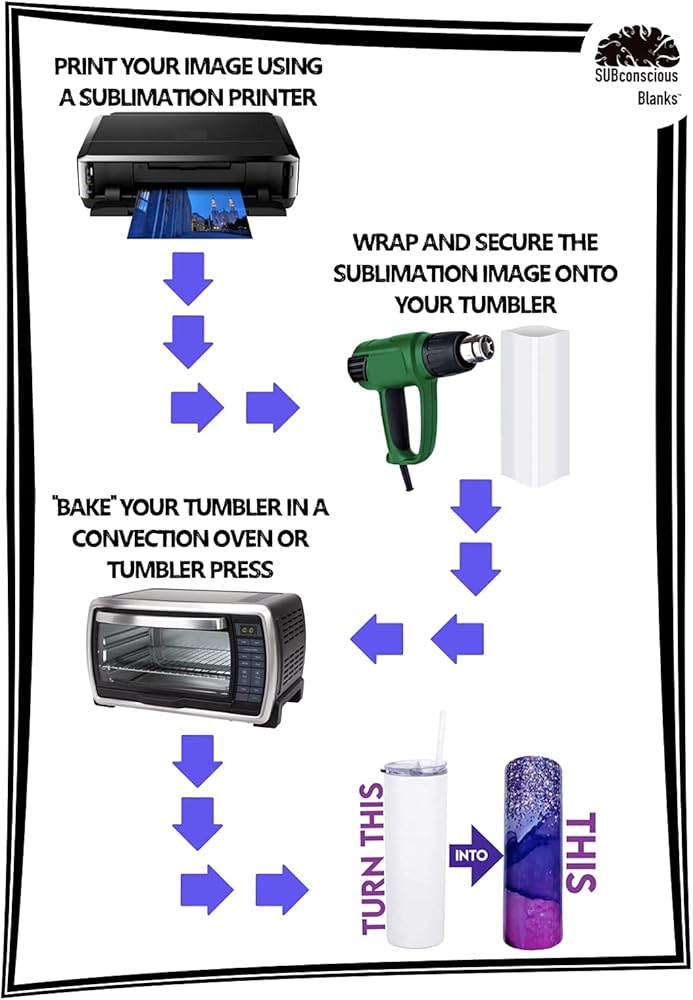 SUBconscious Blanks™

PRINT YOUR IMAGE USING A SUBLIMATION PRINTER

WRAP AND SECURE THE SUBLIMATION IMAGE ONTO YOUR TUMBLER

"BAKE" YOUR TUMBLER IN A CONVECTION OVEN OR TUMBLER PRESS

TURN THIS

INTO

THIS