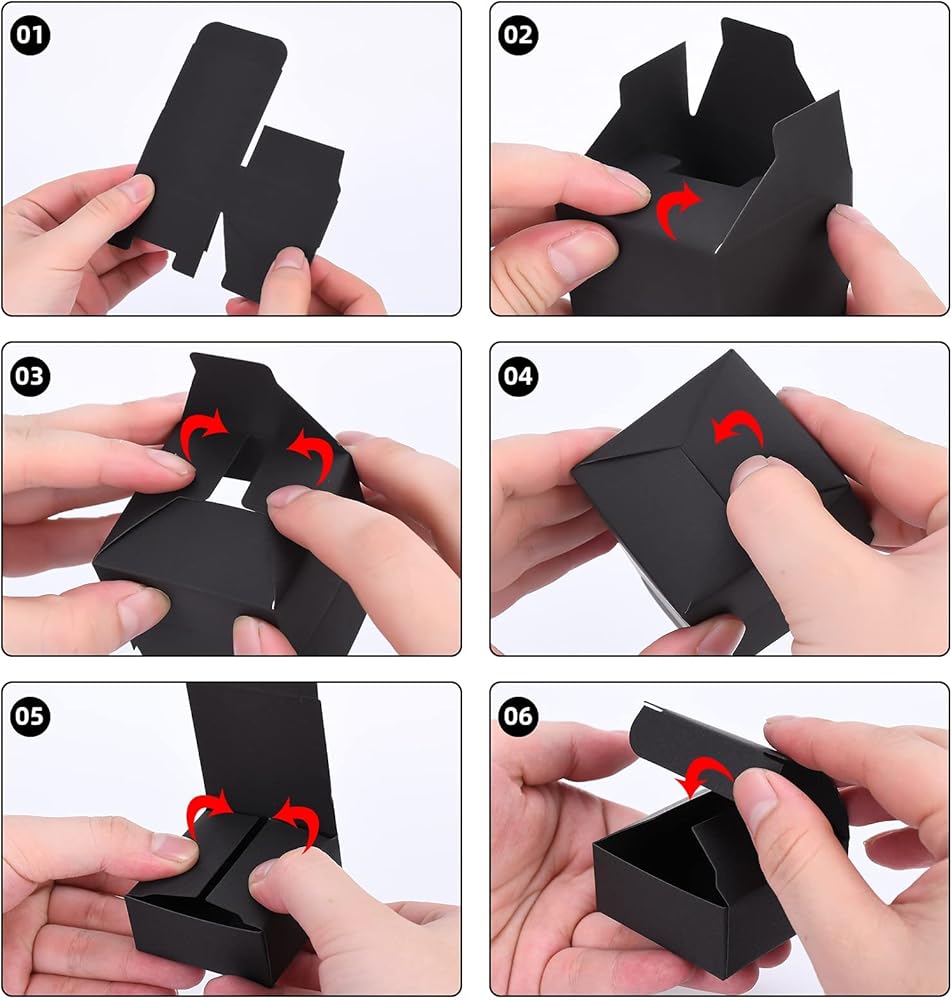 01

02

03

04

05

06