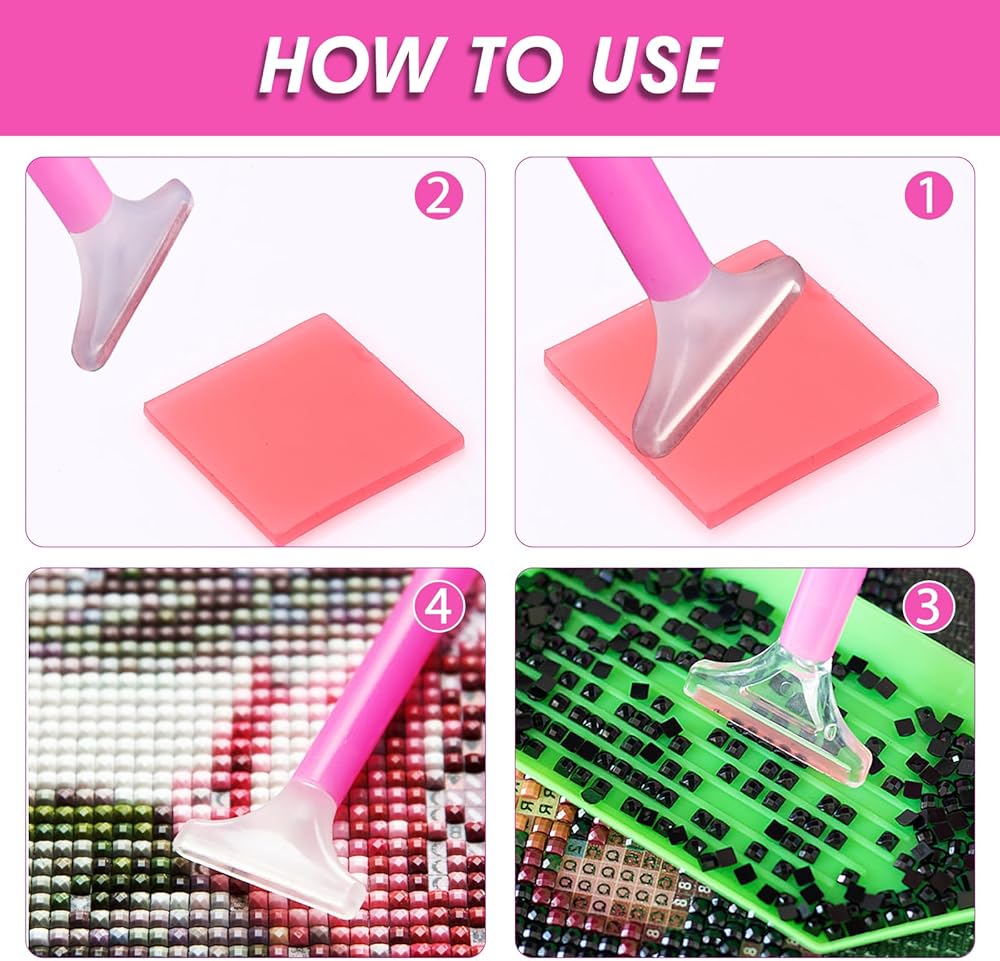 HOW TO USE

2

1

4

3