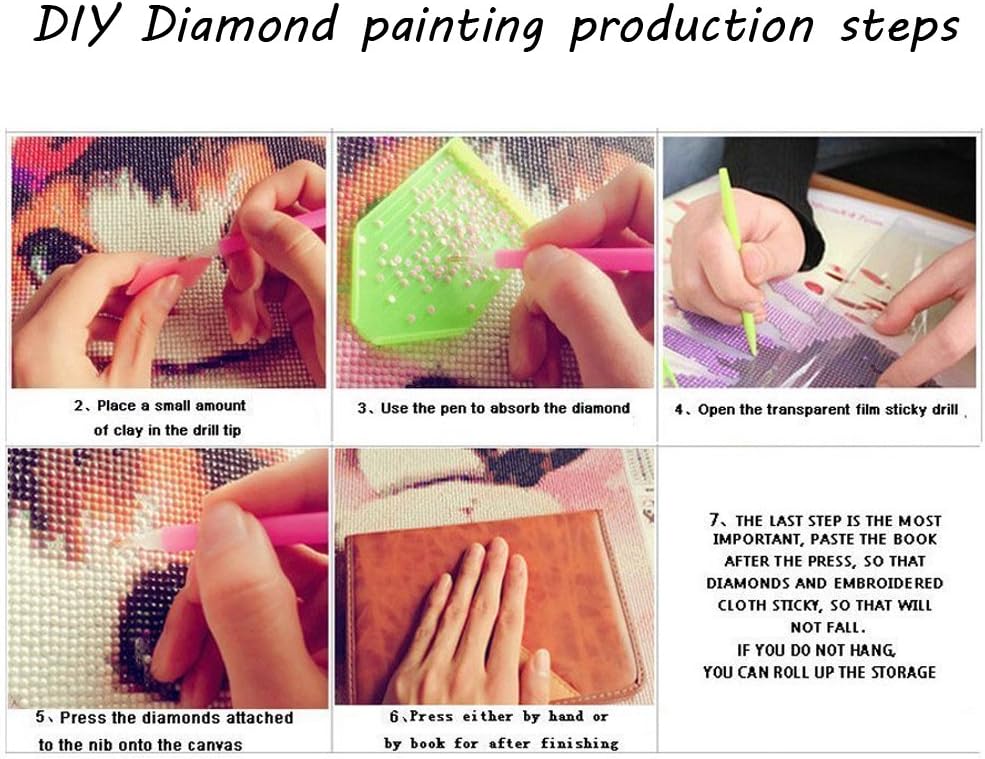 DIY Diamond painting production steps

2、Place a small amount of clay in the drill tip

3、Use the pen to absorb the diamond

4、Open the transparent film sticky drill

5、Press the diamonds attached to the nib onto the canvas

6、Press either by hand or by book for after finishing

7、THE LAST STEP IS THE MOST IMPORTANT, PASTE THE BOOK AFTER THE PRESS, SO THAT DIAMONDS AND EMBROIDERED CLOTH STICKY, SO THAT WILL NOT FALL.
IF YOU DO NOT HANG, YOU CAN ROLL UP THE STORAGE