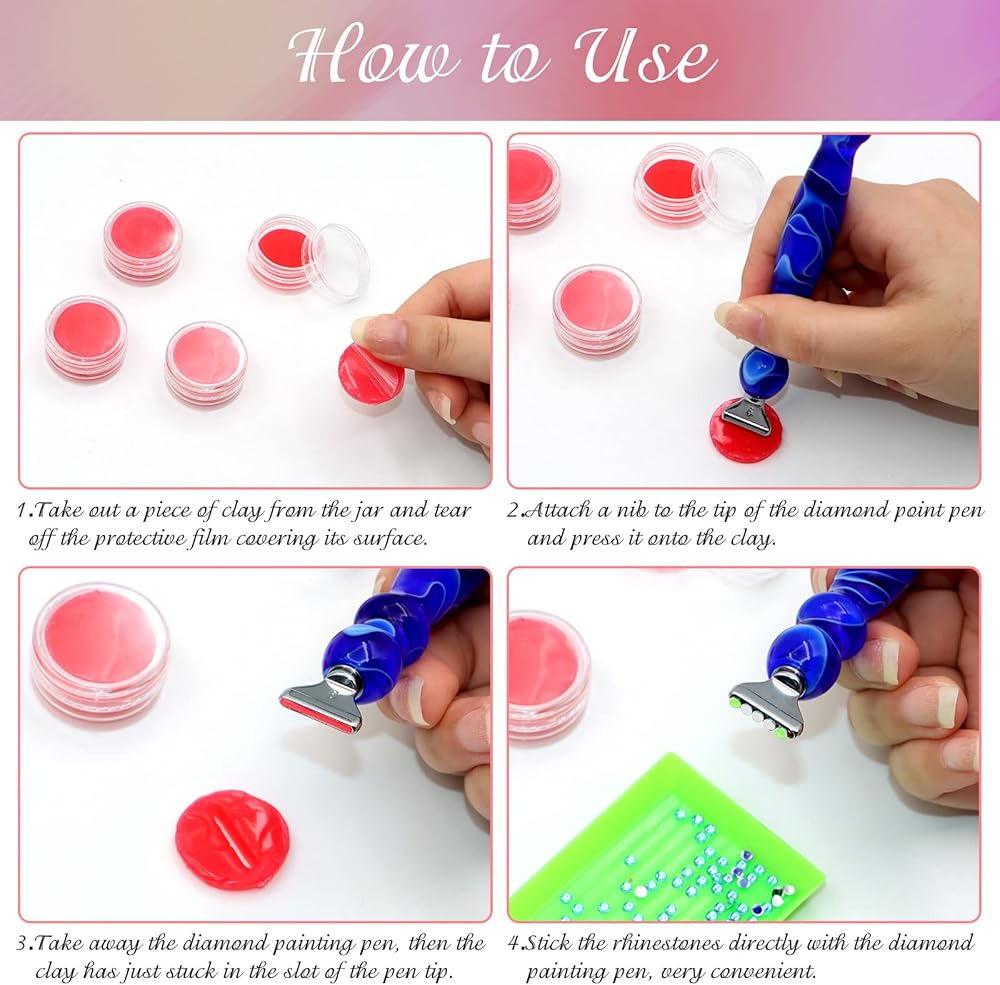 How to Use

1.Take out a piece of clay from the jar and tear off the protective film covering its surface.

2.Attach a nib to the tip of the diamond point pen and press it onto the clay.

3.Take away the diamond painting pen, then the clay has just stuck in the slot of the pen tip.

4.Stick the rhinestones directly with the diamond painting pen, very convenient.