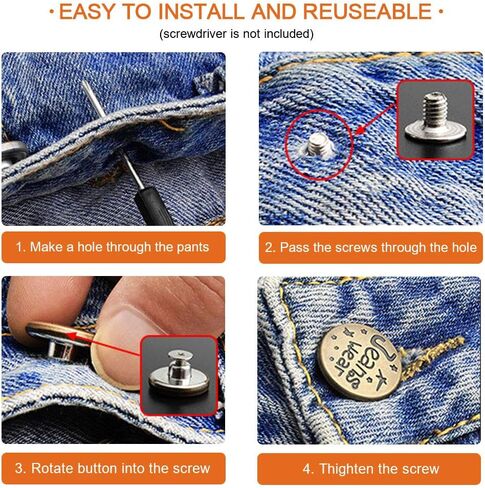 · EASY TO INSTALL AND REUSEABLE ·
(screwdriver is not included)

1. Make a hole through the pants

2. Pass the screws through the hole

3. Rotate button into the screw

Jeans Wear

4. Thighten the screw