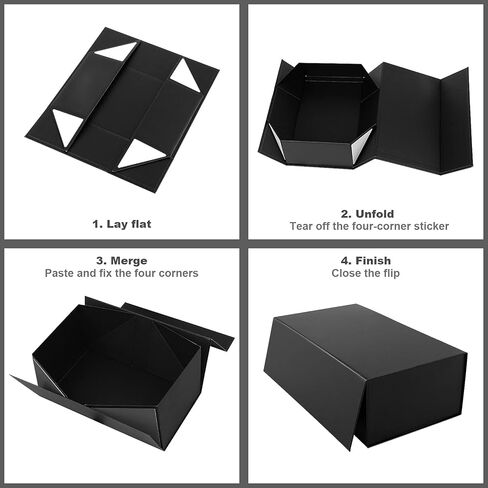 1. Lay flat

2. Unfold
Tear off the four-corner sticker

3. Merge
Paste and fix the four corners

4. Finish
Close the flip