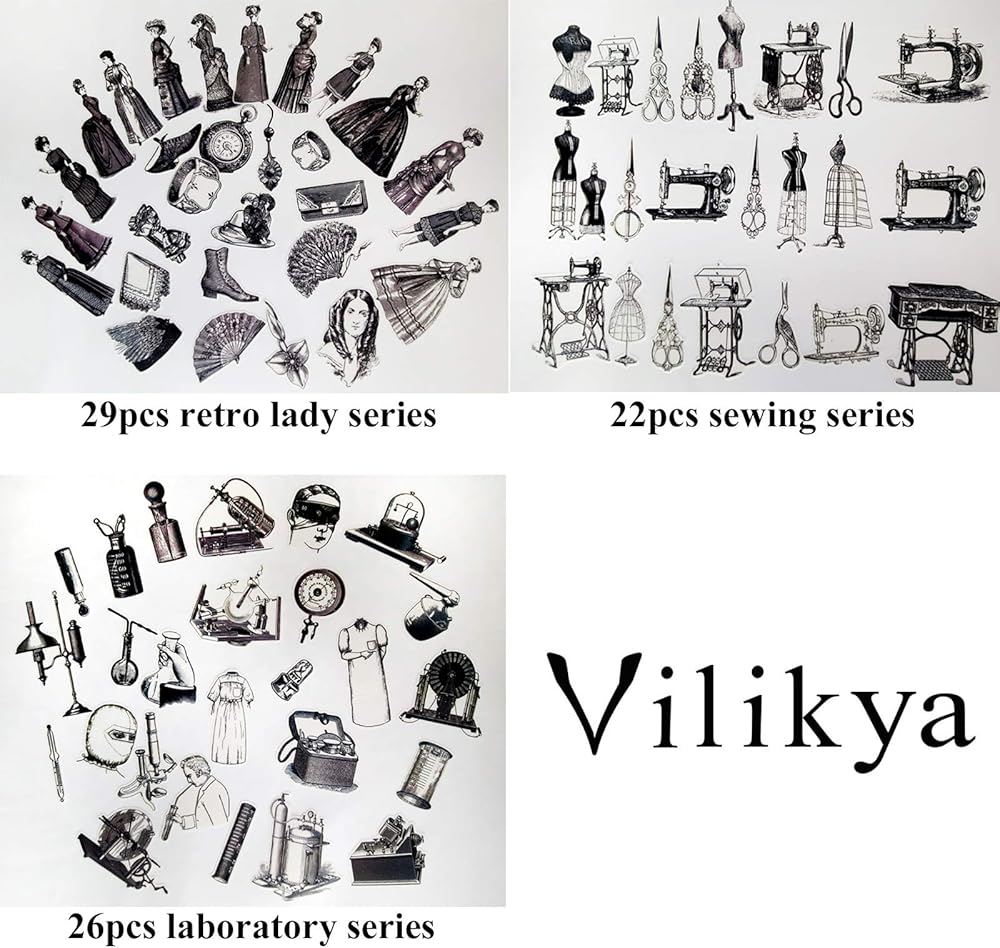 29pcs retro lady series

22pcs sewing series

26pcs laboratory series

Vilikya