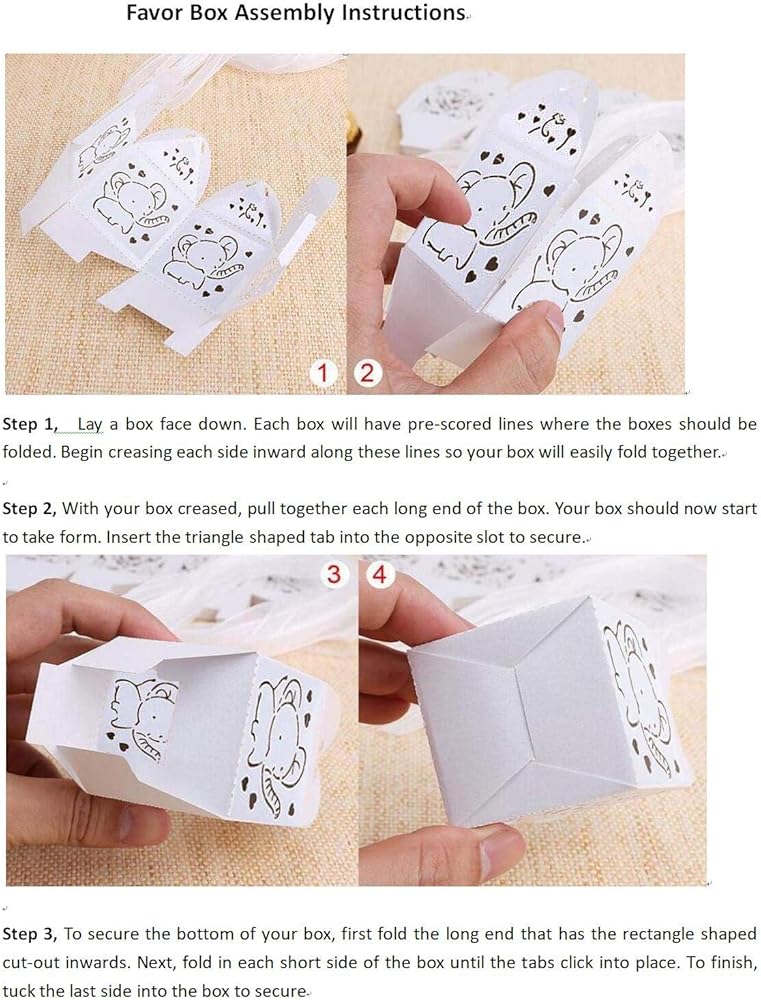 Favor Box Assembly Instructions

1 2

Step 1, Lay a box face down. Each box will have pre-scored lines where the boxes should be folded. Begin creasing each side inward along these lines so your box will easily fold together.

Step 2, With your box creased, pull together each long end of the box. Your box should now start to take form. Insert the triangle shaped tab into the opposite slot to secure.

3 4

Step 3, To secure the bottom of your box, first fold the long end that has the rectangle shaped cut-out inwards. Next, fold in each short side of the box until the tabs click into place. To finish, tuck the last side into the box to secure.