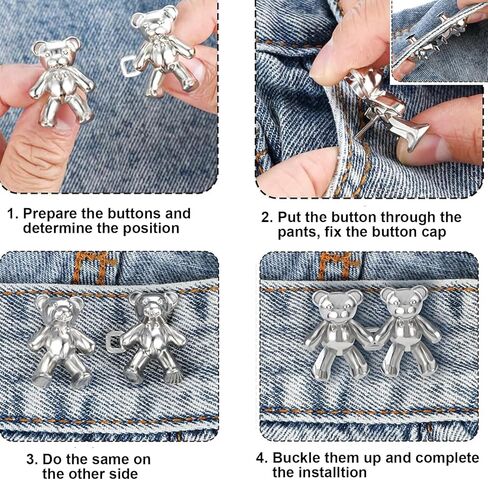 1. Prepare the buttons and determine the position

2. Put the button through the pants, fix the button cap

3. Do the same on the other side

4. Buckle them up and complete the installtion