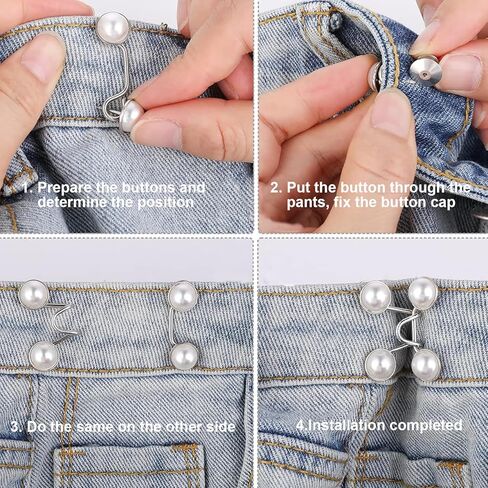 1. Prepare the buttons and determine the position

2. Put the button through the pants, fix the button cap

3. Do the same on the other side

4.Installation completed