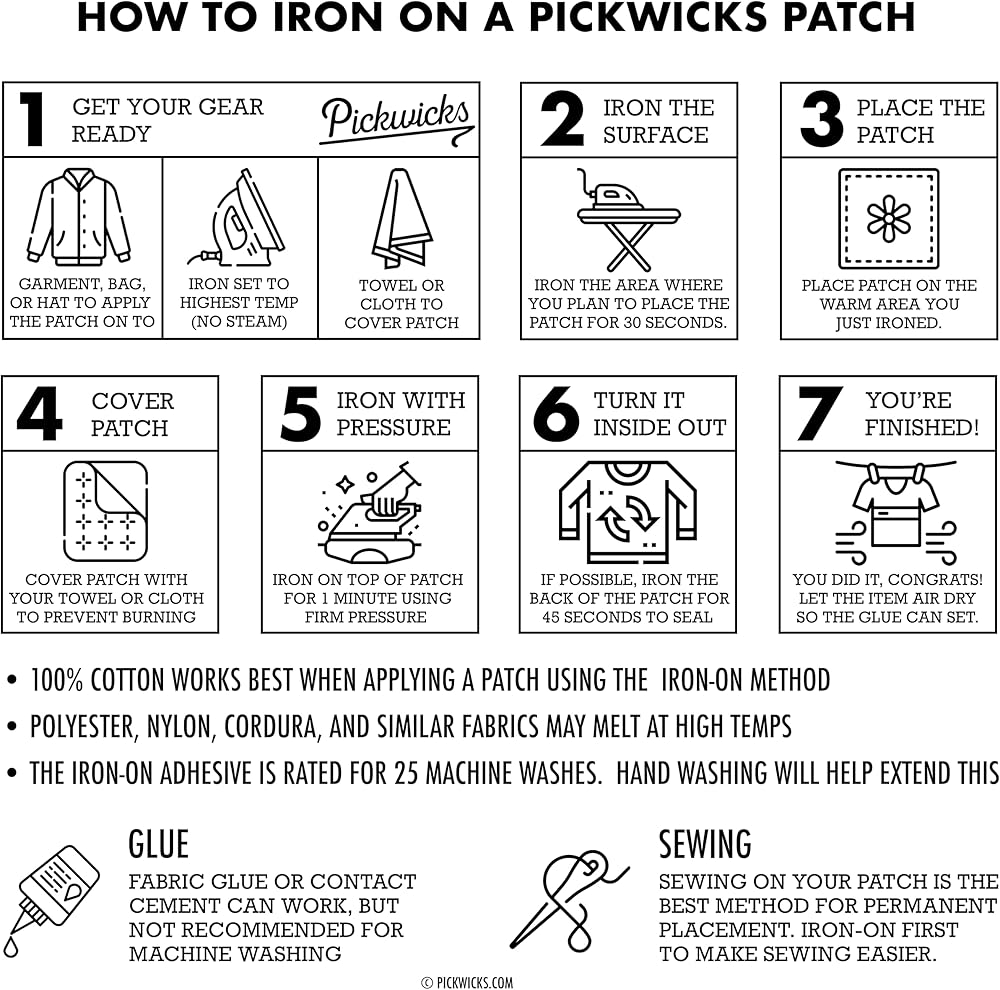 HOW TO IRON ON A PICKWICKS PATCH

1 GET YOUR GEAR READY

Pickwicks

GARMENT, BAG, OR HAT TO APPLY THE PATCH ON TO

IRON SET TO HIGHEST TEMP (NO STEAM)

TOWEL OR CLOTH TO COVER PATCH

2 IRON THE SURFACE

IRON THE AREA WHERE YOU PLAN TO PLACE THE PATCH FOR 30 SECONDS.

3 PLACE THE PATCH

PLACE PATCH ON THE WARM AREA YOU JUST IRONED.

4 COVER PATCH

COVER PATCH WITH YOUR TOWEL OR CLOTH TO PREVENT BURNING

5 IRON WITH PRESSURE

IRON ON TOP OF PATCH FOR 1 MINUTE USING FIRM PRESSURE

6 TURN IT INSIDE OUT

IF POSSIBLE, IRON THE BACK OF THE PATCH FOR 45 SECONDS TO SEAL

7 YOU'RE FINISHED!

YOU DID IT, CONGRATS! LET THE ITEM AIR DRY SO THE GLUE CAN SET.

• 100% COTTON WORKS BEST WHEN APPLYING A PATCH USING THE IRON-ON METHOD
• POLYESTER, NYLON, CORDURA, AND SIMILAR FABRICS MAY MELT AT HIGH TEMPS
• THE IRON-ON ADHESIVE IS RATED FOR 25 MACHINE WASHES. HAND WASHING WILL HELP EXTEND THIS

GLUE
FABRIC GLUE OR CONTACT CEMENT CAN WORK, BUT NOT RECOMMENDED FOR MACHINE WASHING

SEWING
SEWING ON YOUR PATCH IS THE BEST METHOD FOR PERMANENT PLACEMENT. IRON-ON FIRST TO MAKE SEWING EASIER.

© PICKWICKS.COM