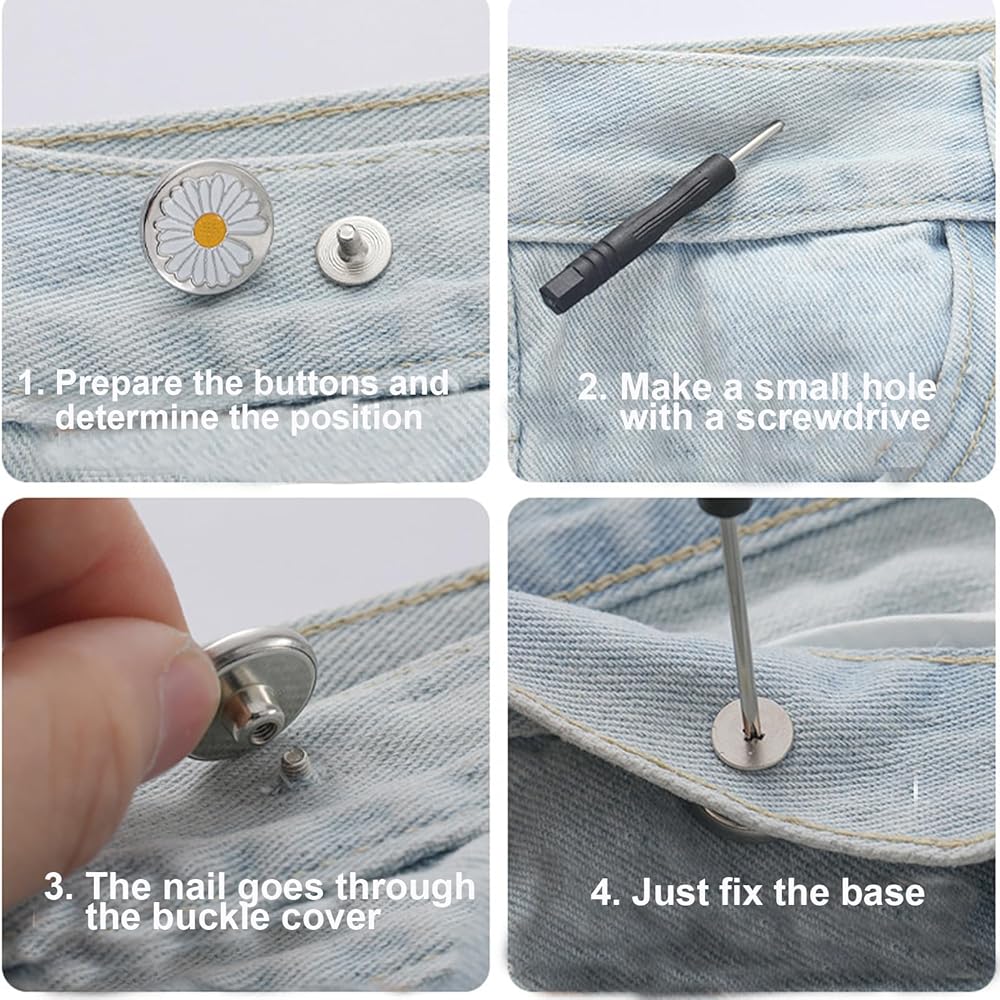 1. Prepare the buttons and determine the position

2. Make a small hole with a screwdrive

3. The nail goes through the buckle cover

4. Just fix the base