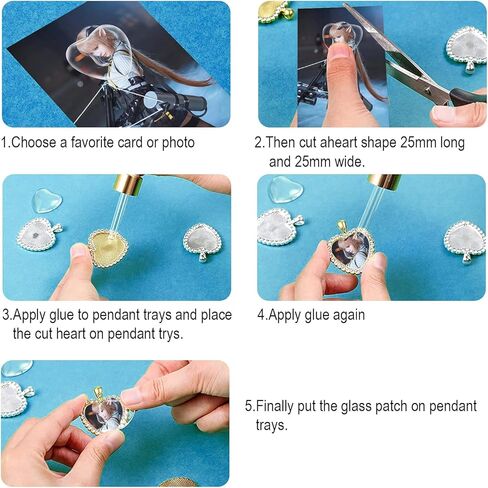 1.Choose a favorite card or photo

2.Then cut aheart shape 25mm long and 25mm wide.

3.Apply glue to pendant trays and place the cut heart on pendant trys.

4.Apply glue again

5.Finally put the glass patch on pendant trays.