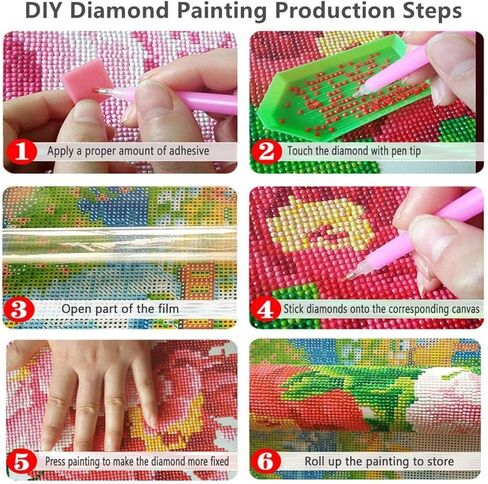 DIY Diamond Painting Production Steps

1 Apply a proper amount of adhesive

2 Touch the diamond with pen tip

3 Open part of the film

4 Stick diamonds onto the corresponding canvas

5 Press painting to make the diamond more fixed

6 Roll up the painting to store