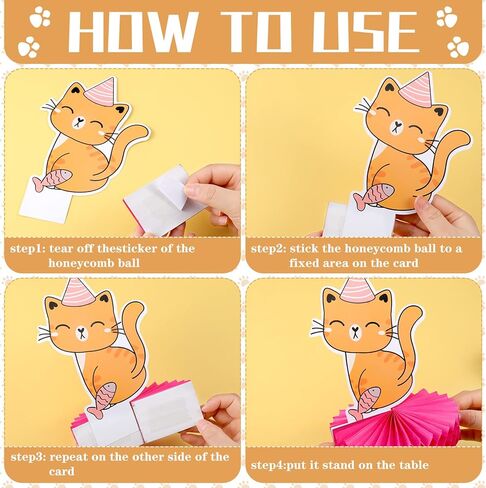 HOW TO USE

step1: tear off thesticker of the honeycomb ball

step2: stick the honeycomb ball to a fixed area on the card

step3: repeat on the other side of the card

step4:put it stand on the table