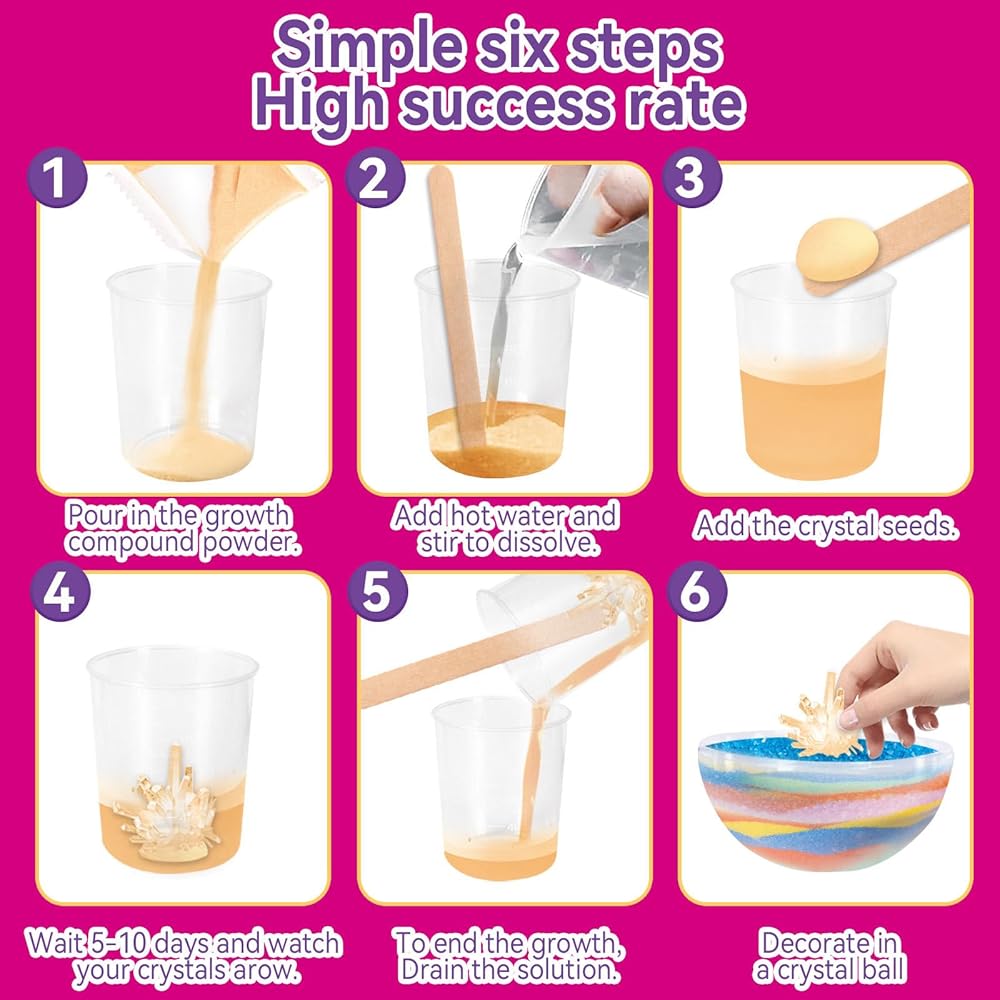 Simple six steps
High success rate

1

Pour in the growth compound powder.

2

Add hot water and stir to dissolve.

3

Add the crystal seeds.

4

Wait 5-10 days and watch your crystals arow.

5

To end the growth, Drain the solution.

6

Decorate in a crystal ball