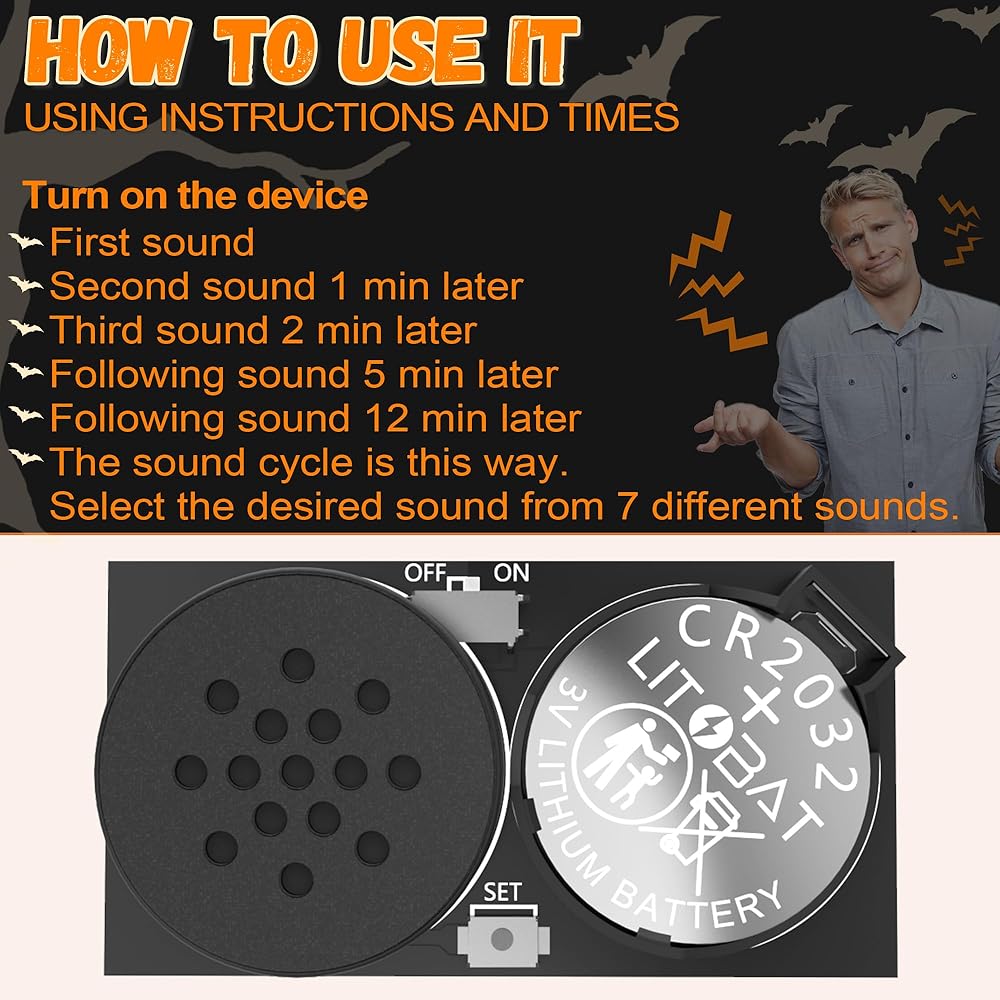 HOW TO USE IT
USING INSTRUCTIONS AND TIMES

Turn on the device
First sound
Second sound 1 min later
Third sound 2 min later
Following sound 5 min later
Following sound 12 min later
The sound cycle is this way.
Select the desired sound from 7 different sounds.

OFF ON
SET
CR2032
LITOBAT
+
3V LITHIUM BATTERY