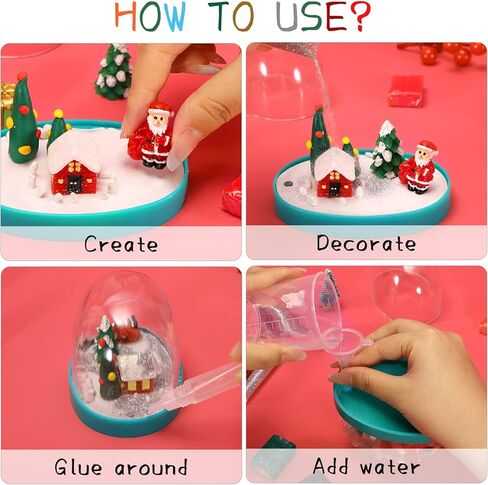 HOW TO USE?

Create

Decorate

Glue around

Add water