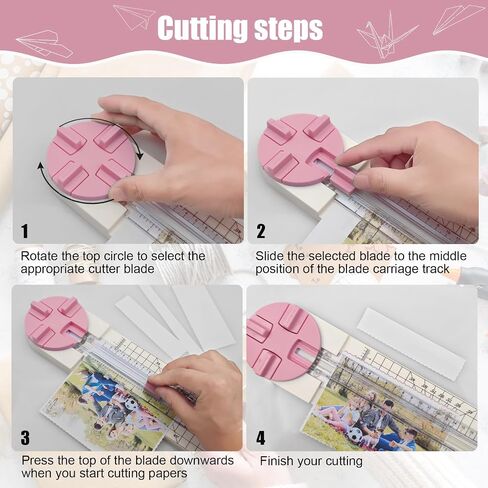 Cutting steps

1

Rotate the top circle to select the appropriate cutter blade

2

Slide the selected blade to the middle position of the blade carriage track

3

Press the top of the blade downwards when you start cutting papers

4

Finish your cutting