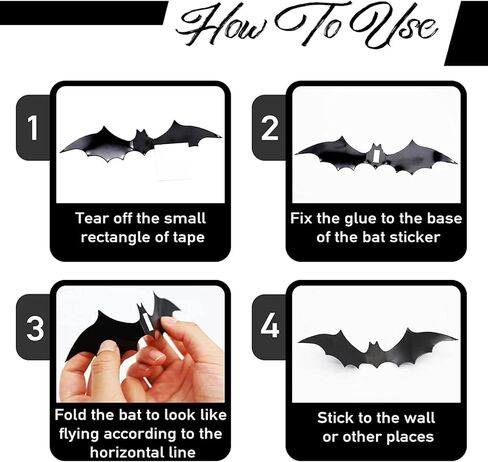 How To Use

1

Tear off the small rectangle of tape

2

Fix the glue to the base of the bat sticker

3

Fold the bat to look like flying according to the horizontal line

4

Stick to the wall or other places