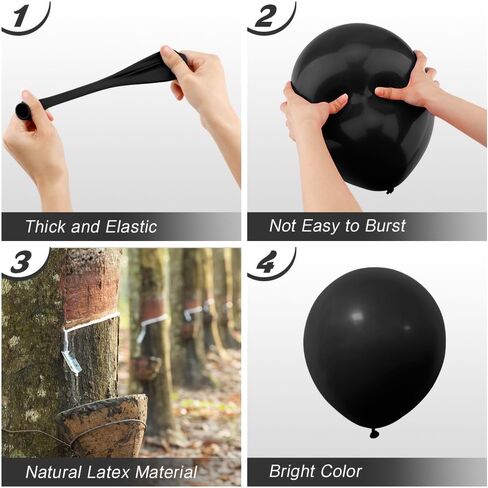 1

Thick and Elastic

2

Not Easy to Burst

3

Natural Latex Material

4

Bright Color