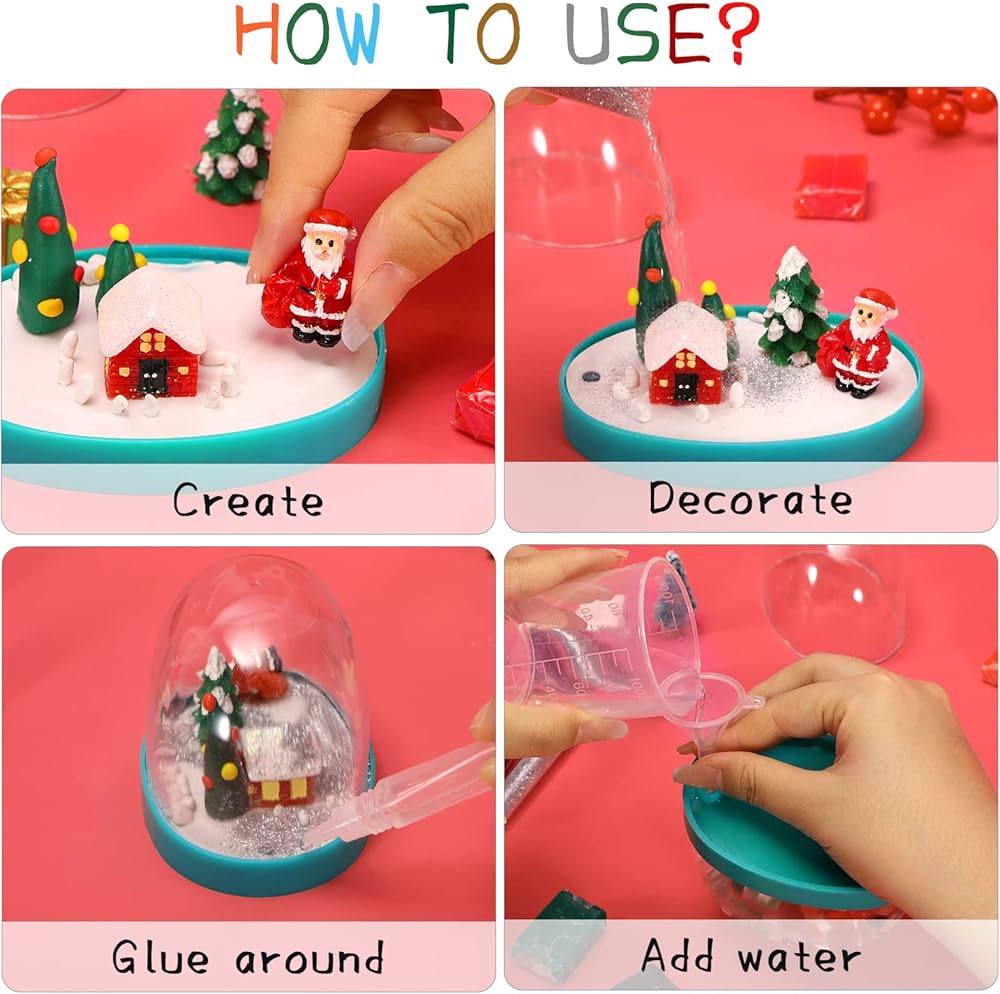 HOW TO USE?

Create

Decorate

Glue around

Add water