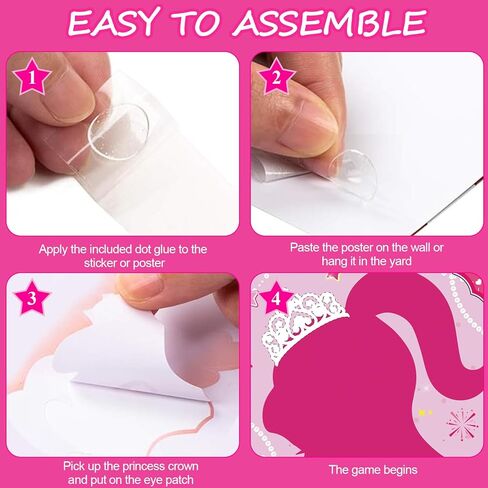 EASY TO ASSEMBLE

1

Apply the included dot glue to the sticker or poster

2

Paste the poster on the wall or hang it in the yard

3

Pick up the princess crown and put on the eye patch

4

The game begins