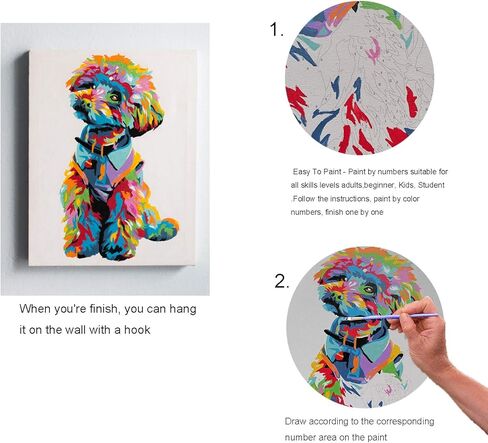 When you're finish, you can hang it on the wall with a hook

1.

Easy To Paint - Paint by numbers suitable for all skills levels adults,beginner, Kids, Student .Follow the instructions, paint by color numbers, finish one by one

2.

Draw according to the corresponding number area on the paint