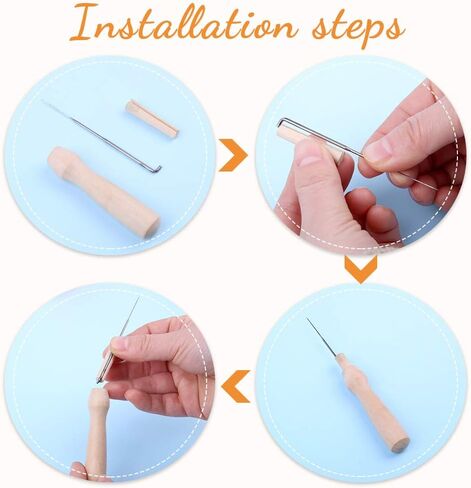 Installation steps