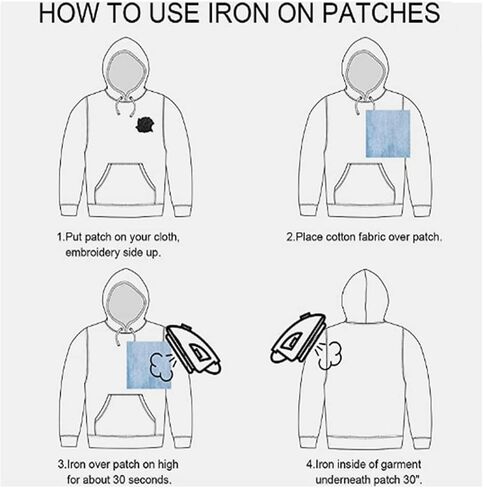 HOW TO USE IRON ON PATCHES

1.Put patch on your cloth, embroidery side up.

2.Place cotton fabric over patch.

3.Iron over patch on high for about 30 seconds.

4.Iron inside of garment underneath patch 30".