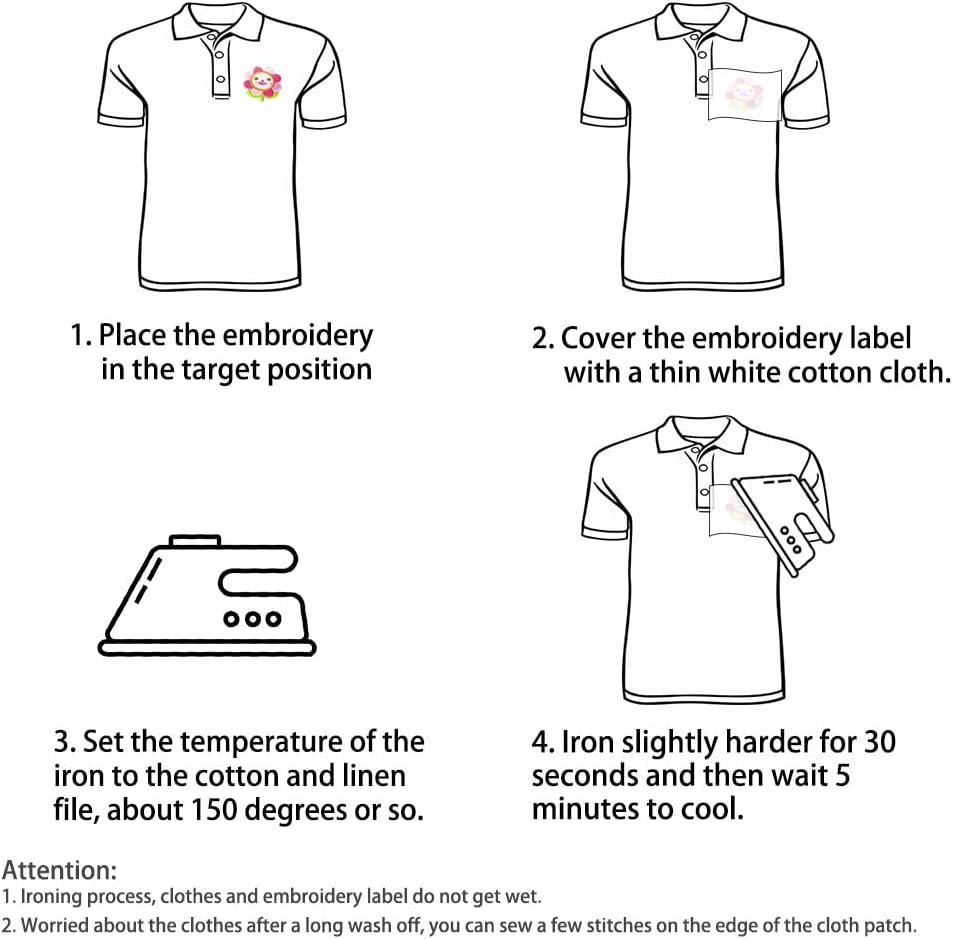 1. Place the embroidery in the target position

2. Cover the embroidery label with a thin white cotton cloth.

3. Set the temperature of the iron to the cotton and linen file, about 150 degrees or so.

4. Iron slightly harder for 30 seconds and then wait 5 minutes to cool.

Attention:
1. Ironing process, clothes and embroidery label do not get wet.
2. Worried about the clothes after a long wash off, you can sew a few stitches on the edge of the cloth patch.