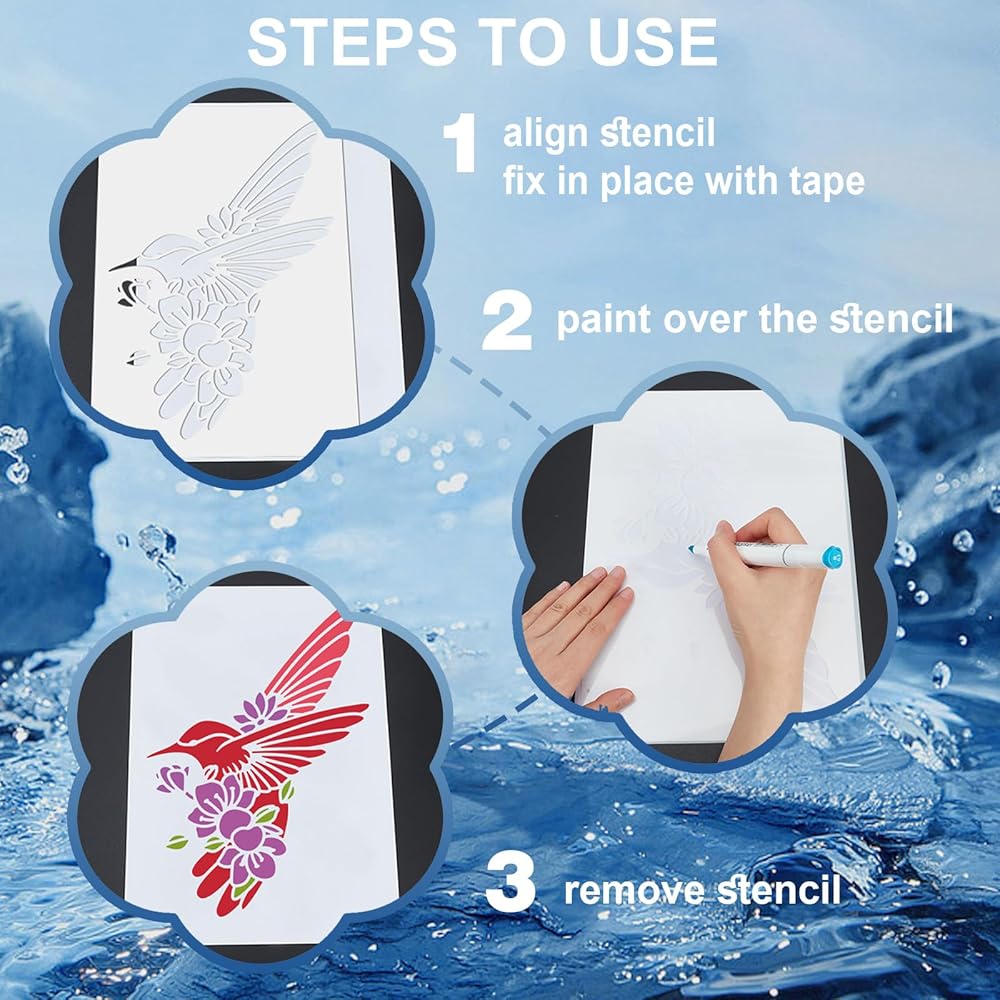 STEPS TO USE

1 align stencil
fix in place with tape

2 paint over the stencil

3 remove stencil