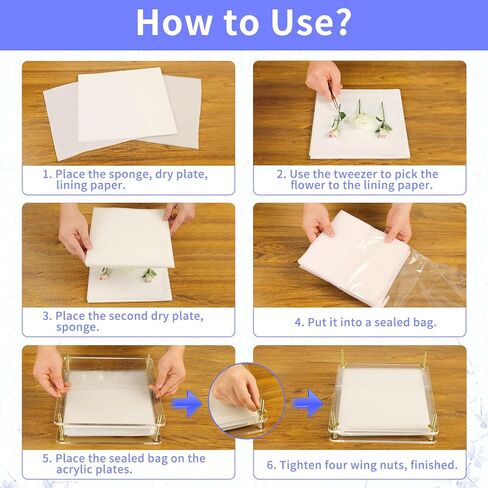 How to Use?

1. Place the sponge, dry plate, lining paper.

2. Use the tweezer to pick the flower to the lining paper.

3. Place the second dry plate, sponge.

4. Put it into a sealed bag.

5. Place the sealed bag on the acrylic plates.

6. Tighten four wing nuts, finished.