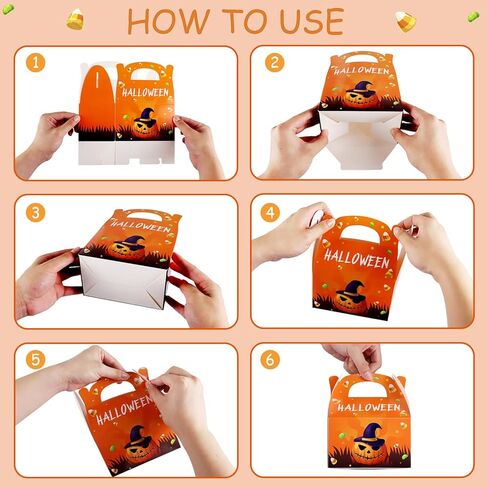 HOW TO USE

1
HALLOWEEN

2
HALLOWEEN

3
HALLOWEEN

4
HALLOWEEN

5
HALLOWEEN

6
HALLOWEEN