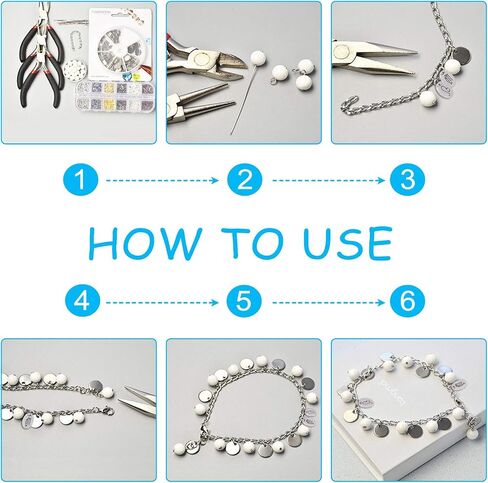 1
2
3
HOW TO USE
4
5
6