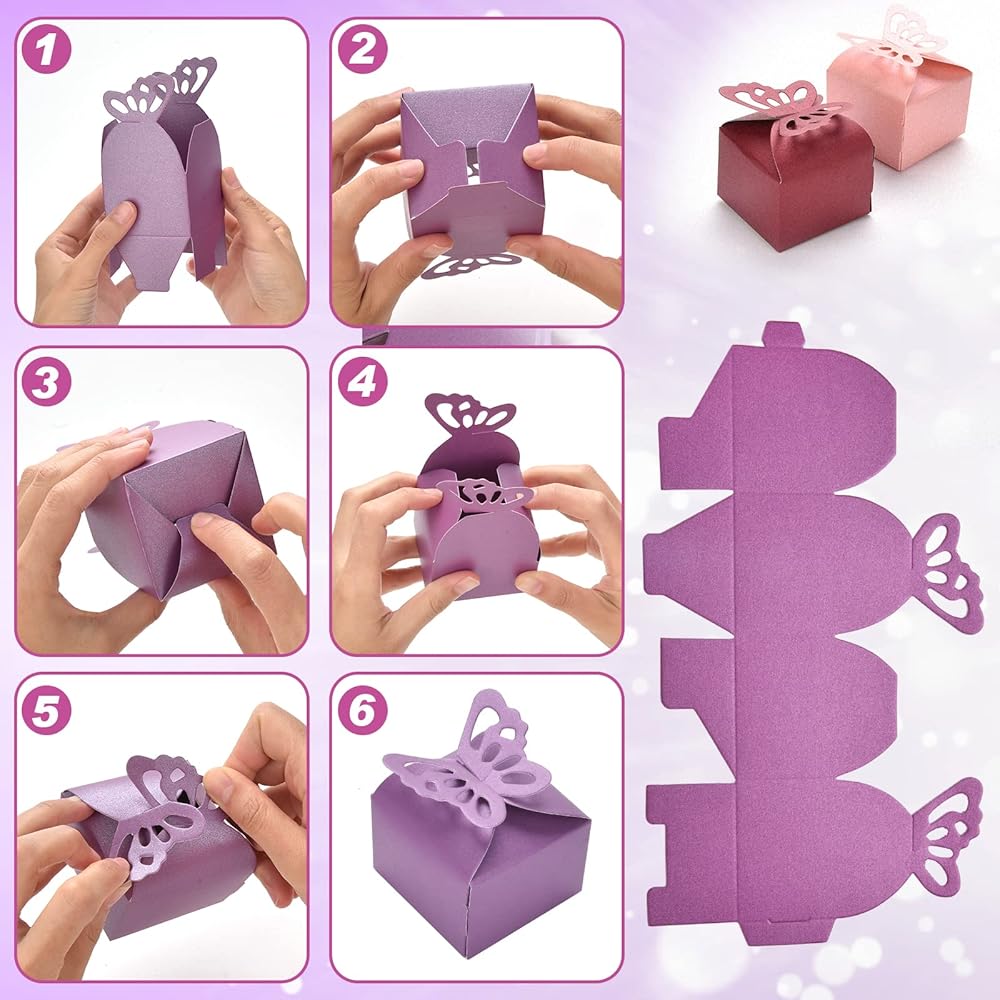 1
2
3
4
5
6