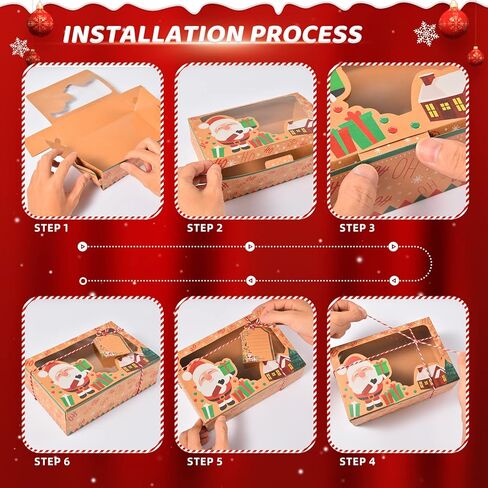 INSTALLATION PROCESS

STEP 1

STEP 2

STEP 3

STEP 6

STEP 5

STEP 4