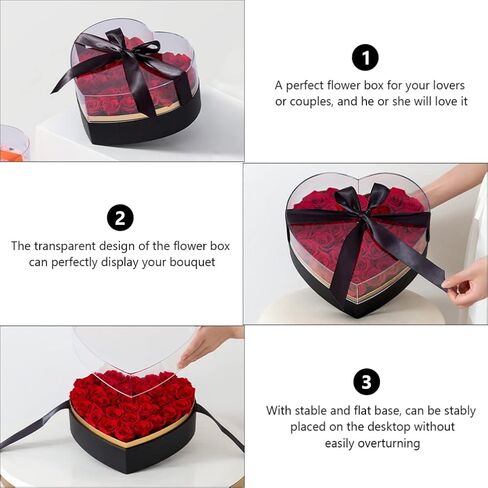 1
A perfect flower box for your lovers or couples, and he or she will love it

2
The transparent design of the flower box can perfectly display your bouquet

3
With stable and flat base, can be stably placed on the desktop without easily overturning