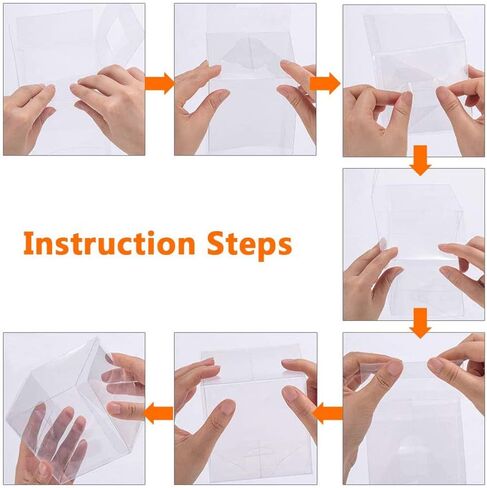 Instruction Steps