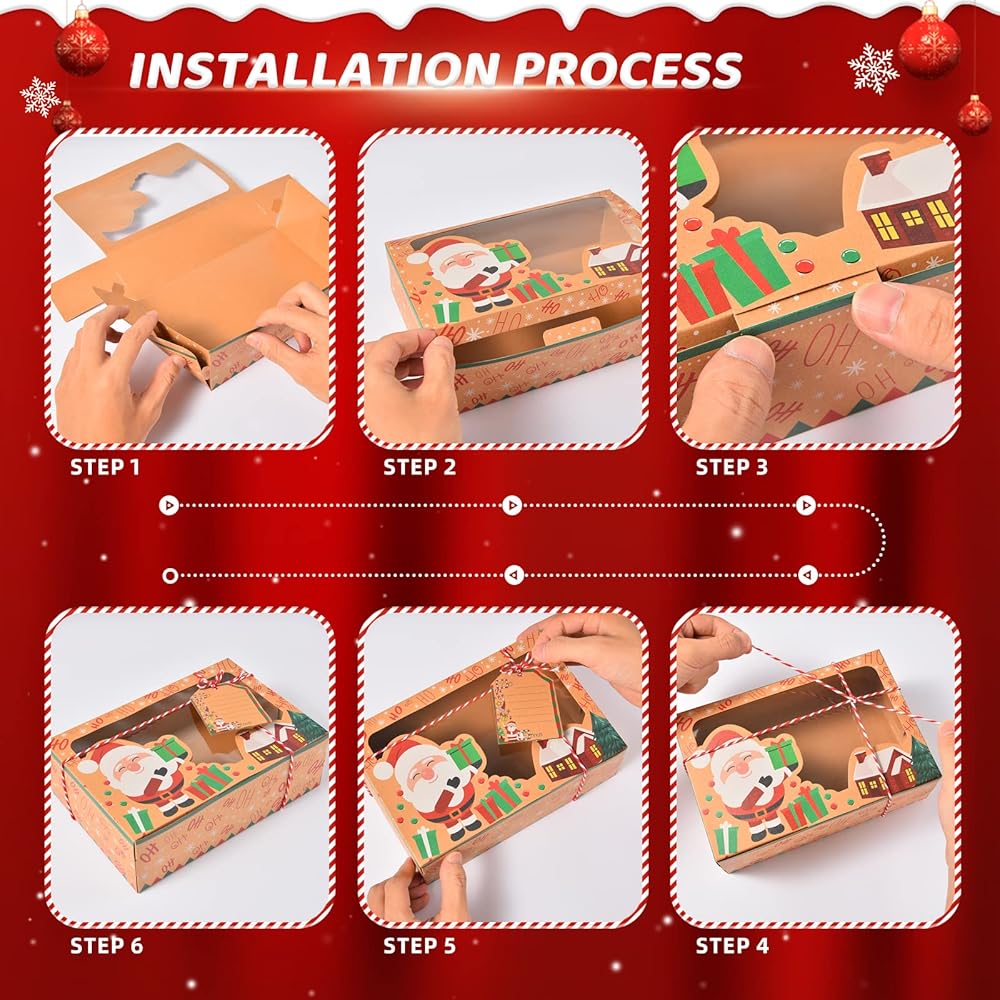 INSTALLATION PROCESS

STEP 1

STEP 2

STEP 3

STEP 6

STEP 5

STEP 4