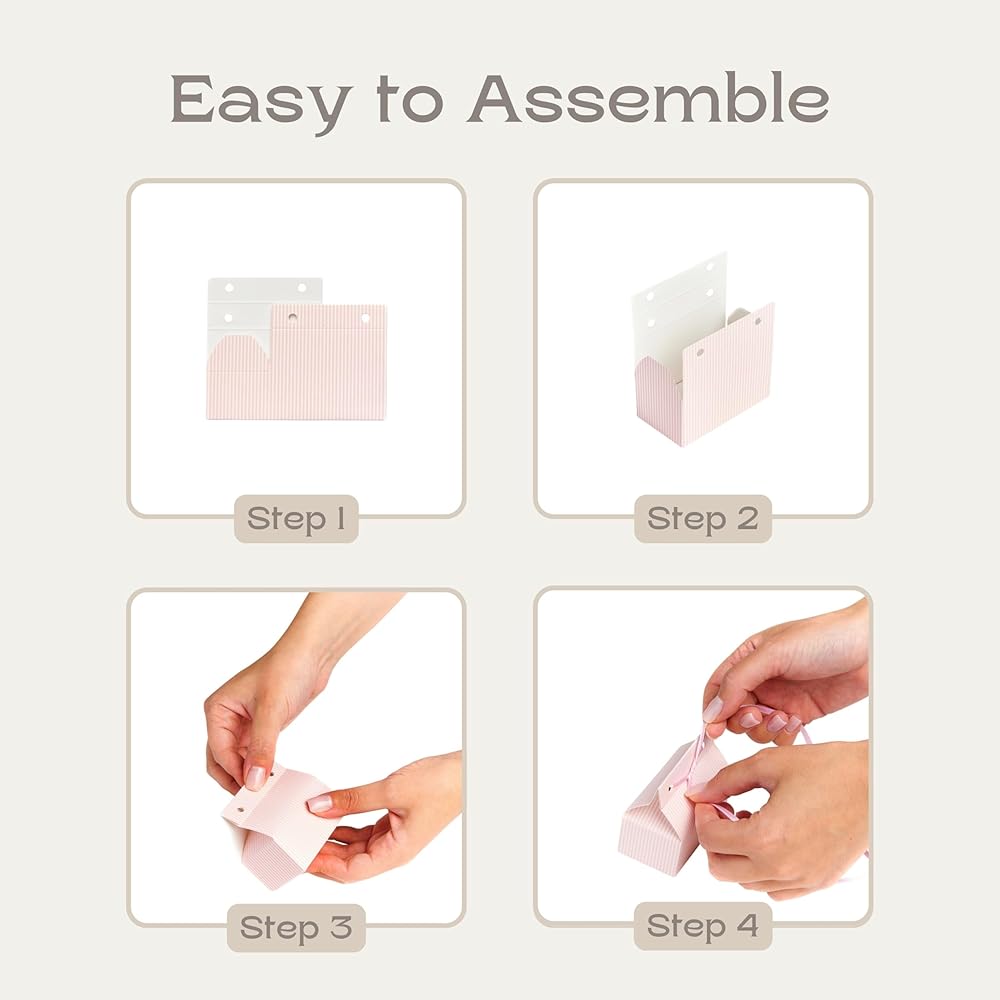 Easy to Assemble

Step 1

Step 2

Step 3

Step 4