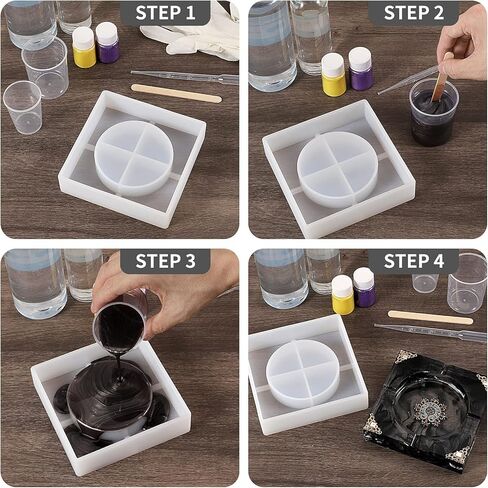 STEP 1

STEP 2

STEP 3

STEP 4