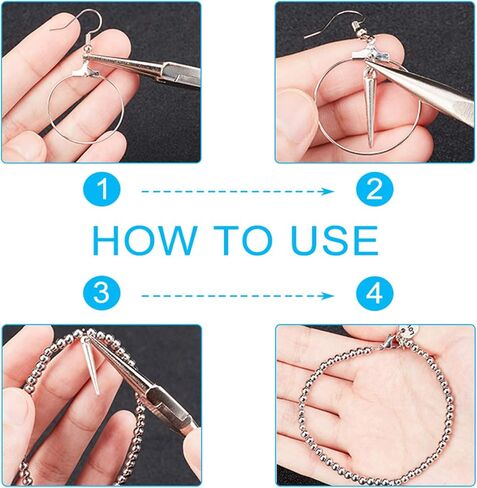 1

2

HOW TO USE

3

4