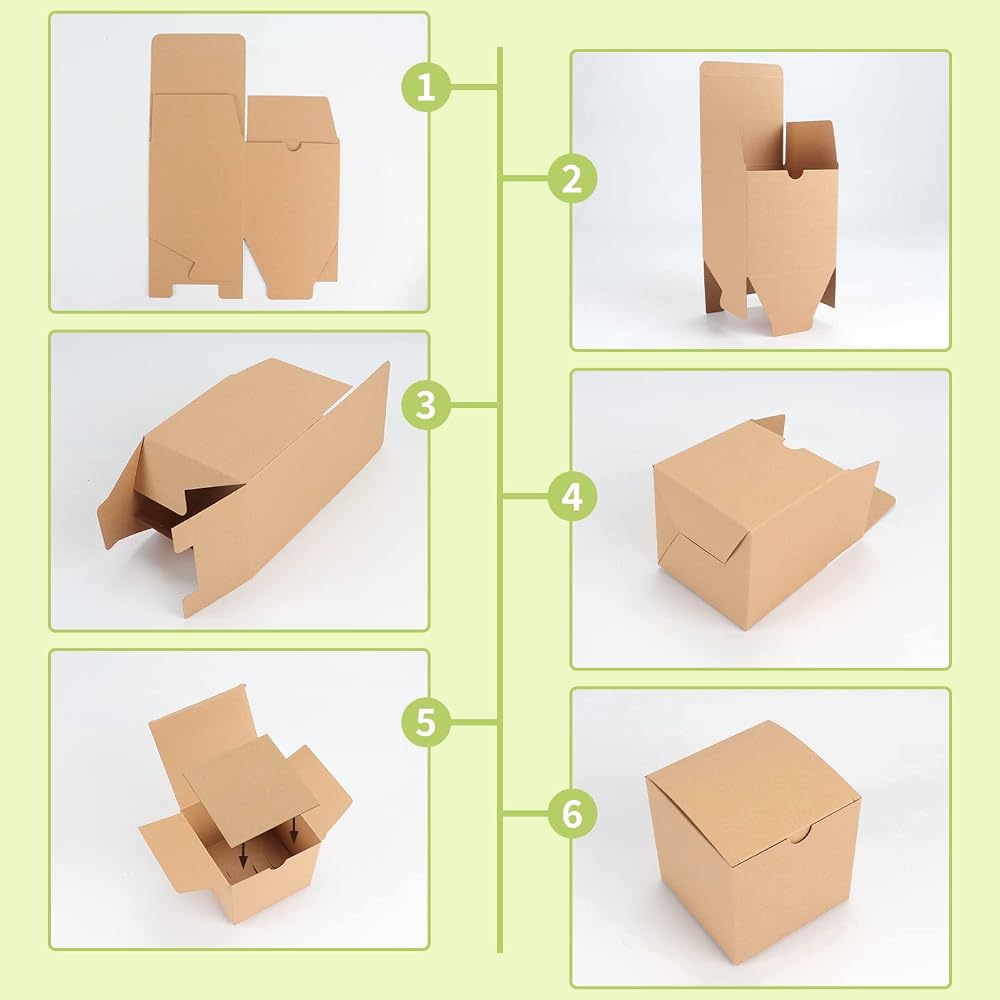 1
2
3
4
5
6