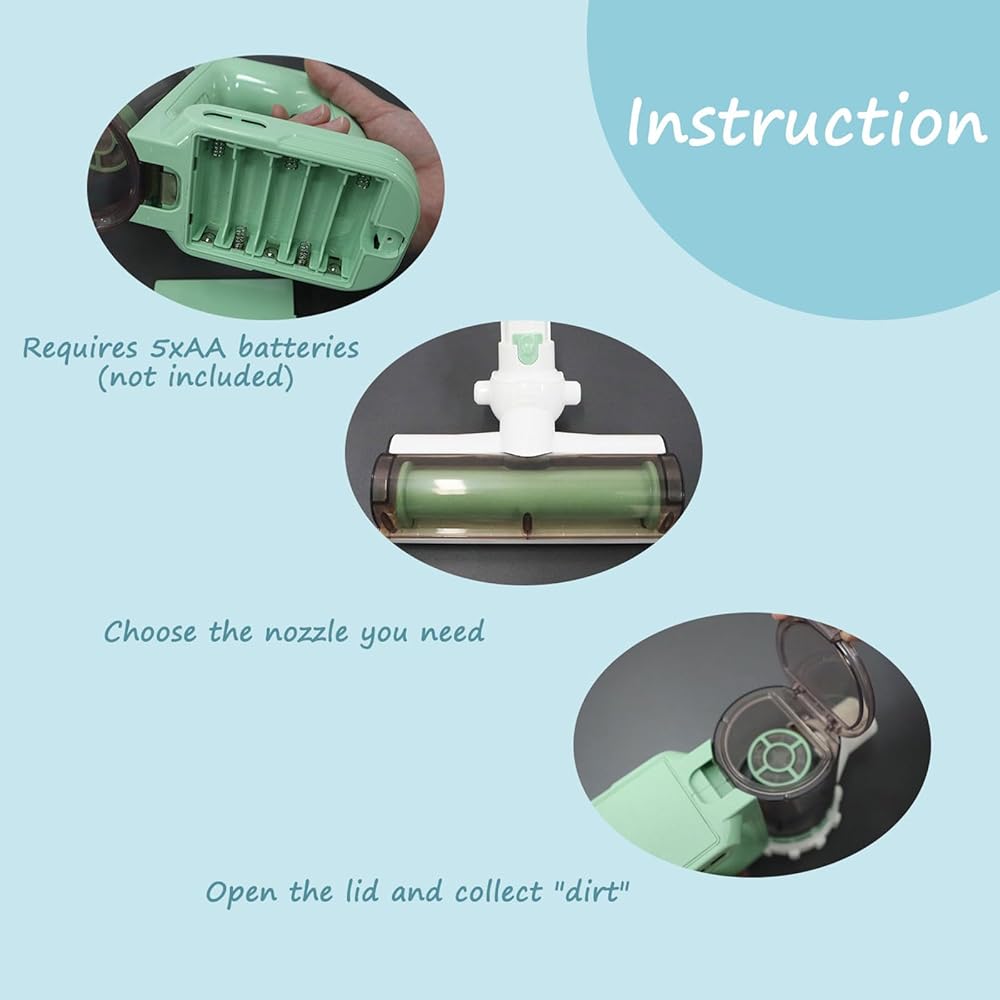 Instruction

Requires 5xAA batteries (not included)

Choose the nozzle you need

Open the lid and collect "dirt"