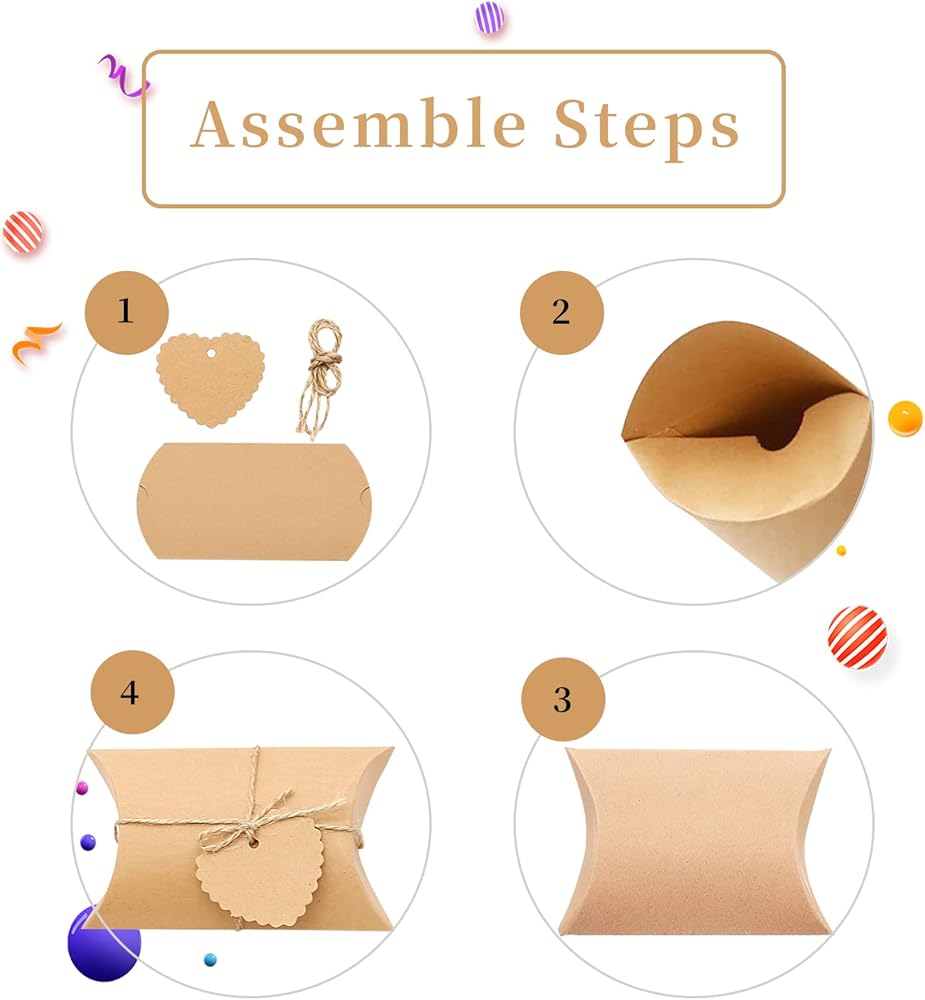 Assemble Steps

1

2

4

3