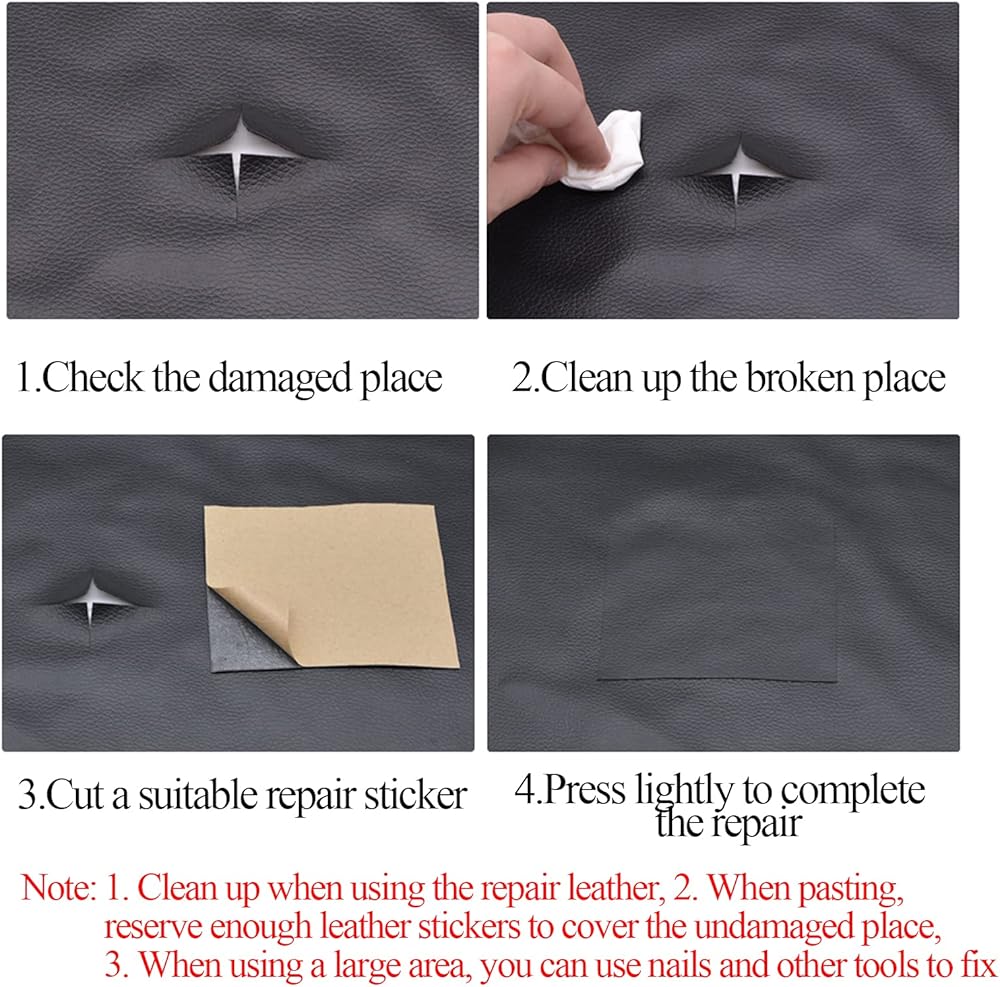 1.Check the damaged place

2.Clean up the broken place

3.Cut a suitable repair sticker

4.Press lightly to complete the repair

Note: 1. Clean up when using the repair leather, 2. When pasting, reserve enough leather stickers to cover the undamaged place, 3. When using a large area, you can use nails and other tools to fix