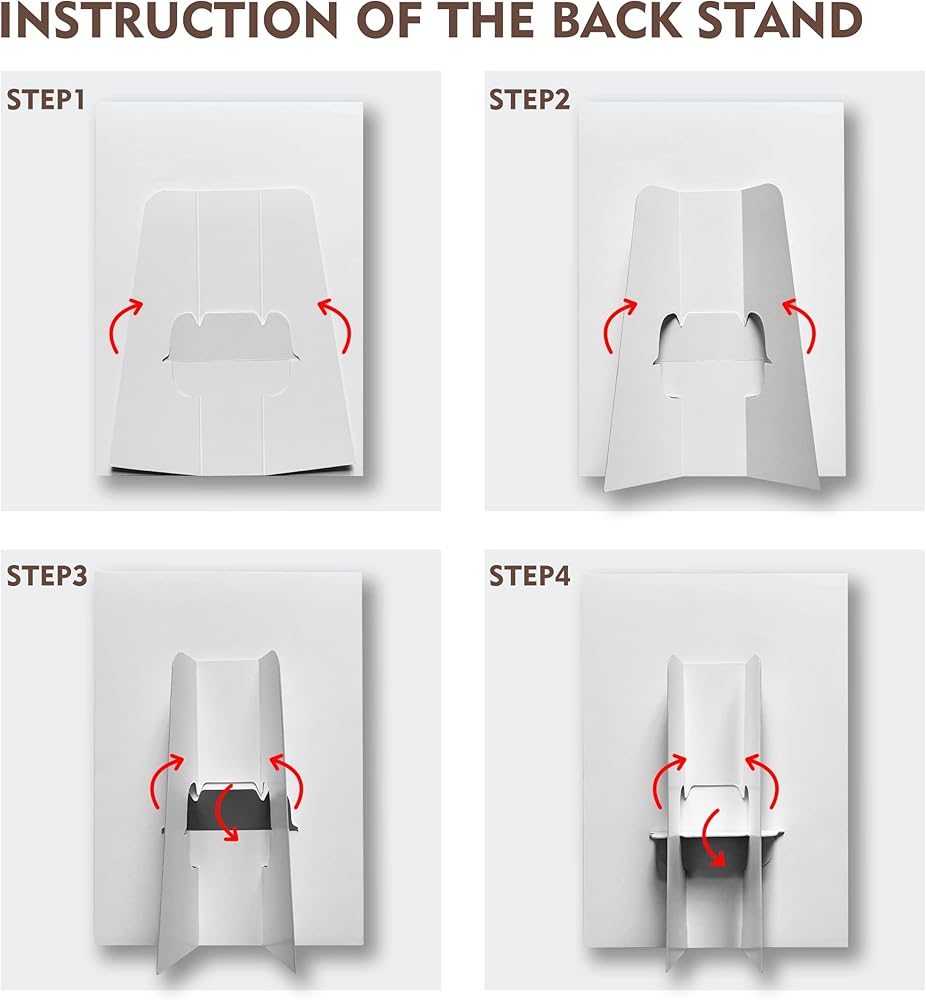 INSTRUCTION OF THE BACK STAND

STEP1

STEP2

STEP3

STEP4