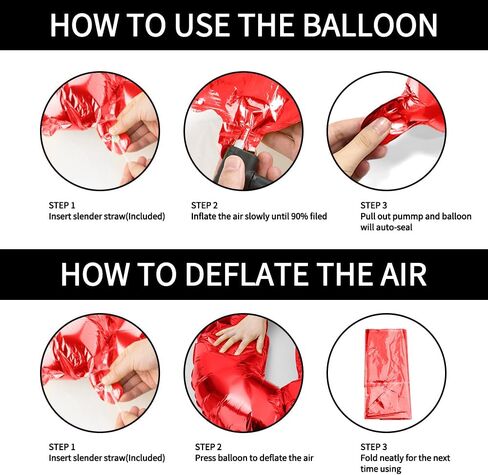 HOW TO USE THE BALLOON

STEP 1
Insert slender straw(Included)

STEP 2
Inflate the air slowly until 90% filed

STEP 3
Pull out pummp and balloon will auto-seal

HOW TO DEFLATE THE AIR

STEP 1
Insert slender straw(Included)

STEP 2
Press balloon to deflate the air

STEP 3
Fold neatly for the next time using